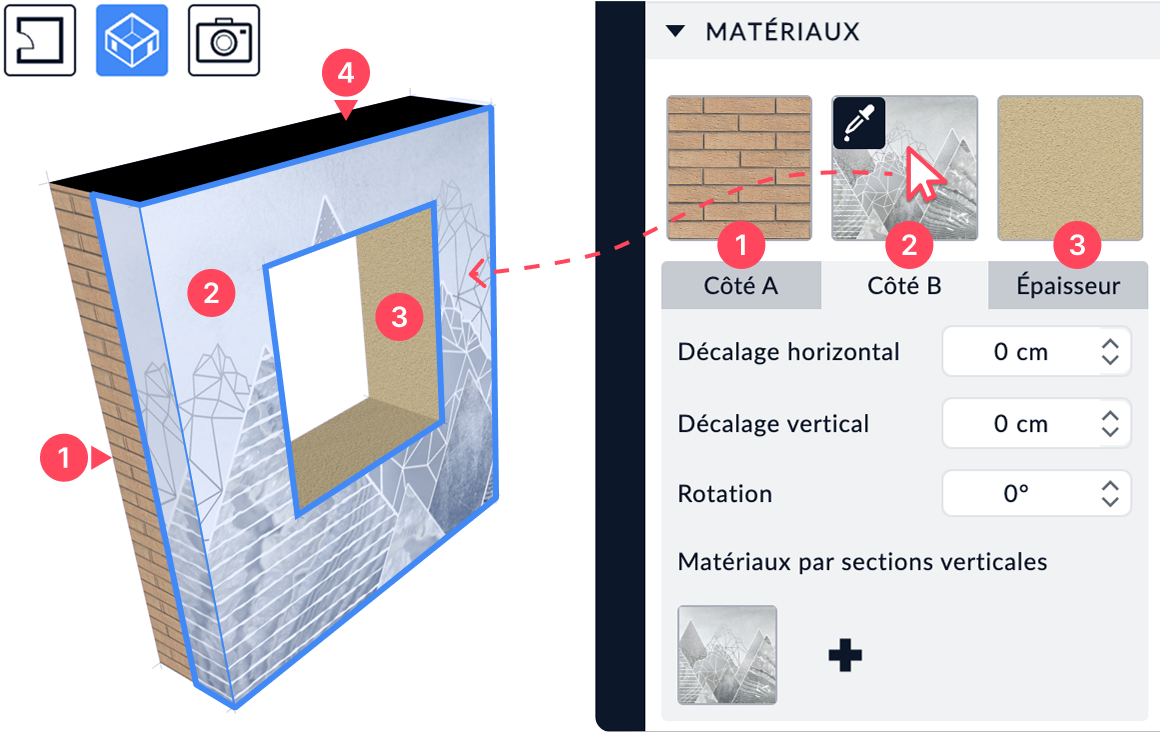 4
2
3
1

MATÉRIAUX

1
2
3

Côté A
Côté B
Épaisseur

Décalage horizontal
0 cm

Décalage vertical
0 cm

Rotation
0°

Matériaux par sections verticales